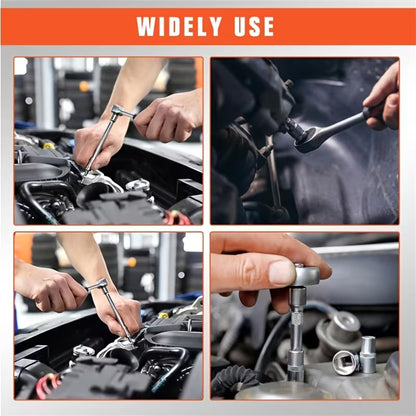 WIDELY USE